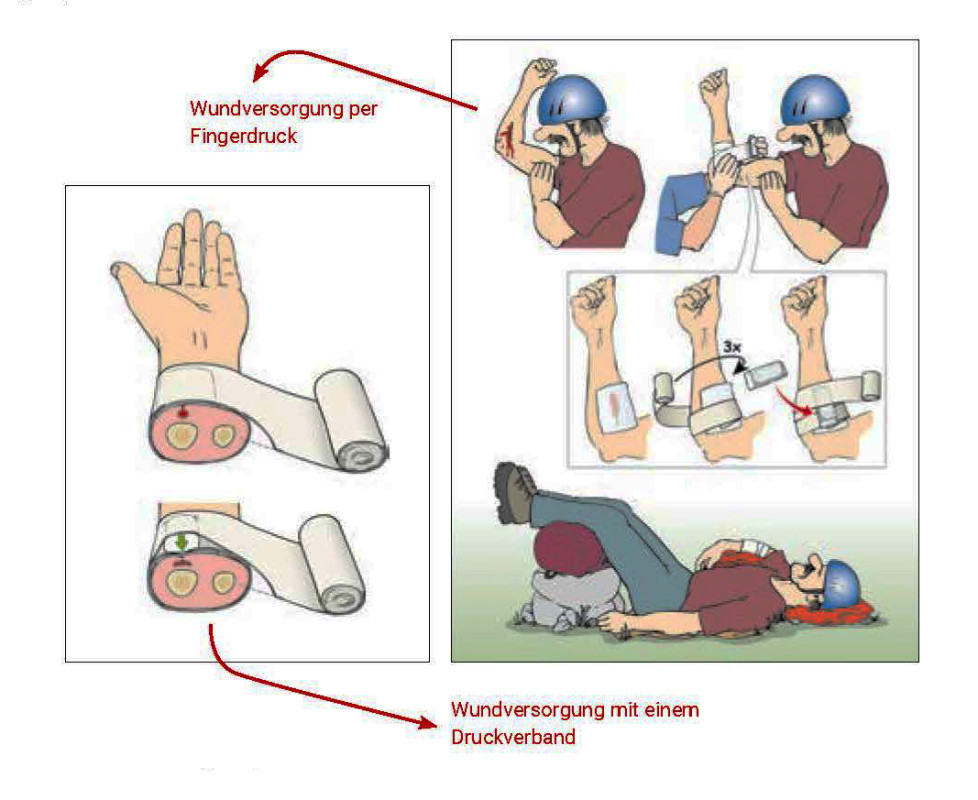 Wundversorgung per Fingerdruck

3x

Wundversorgung mit einem Druckverband